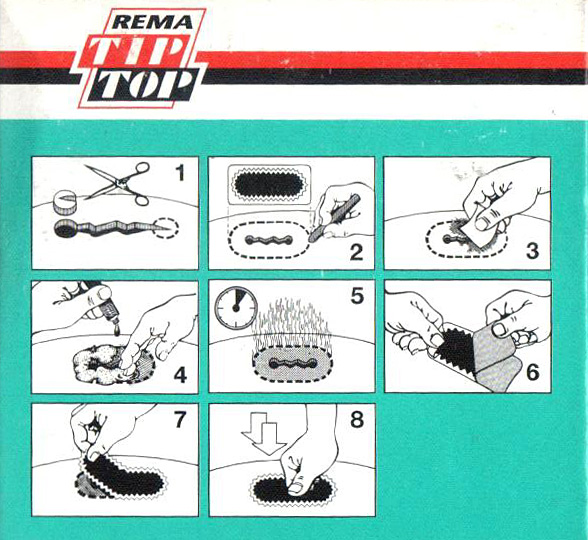 REMA
TIP
TOP

1

2

3

4

5

6

7

8